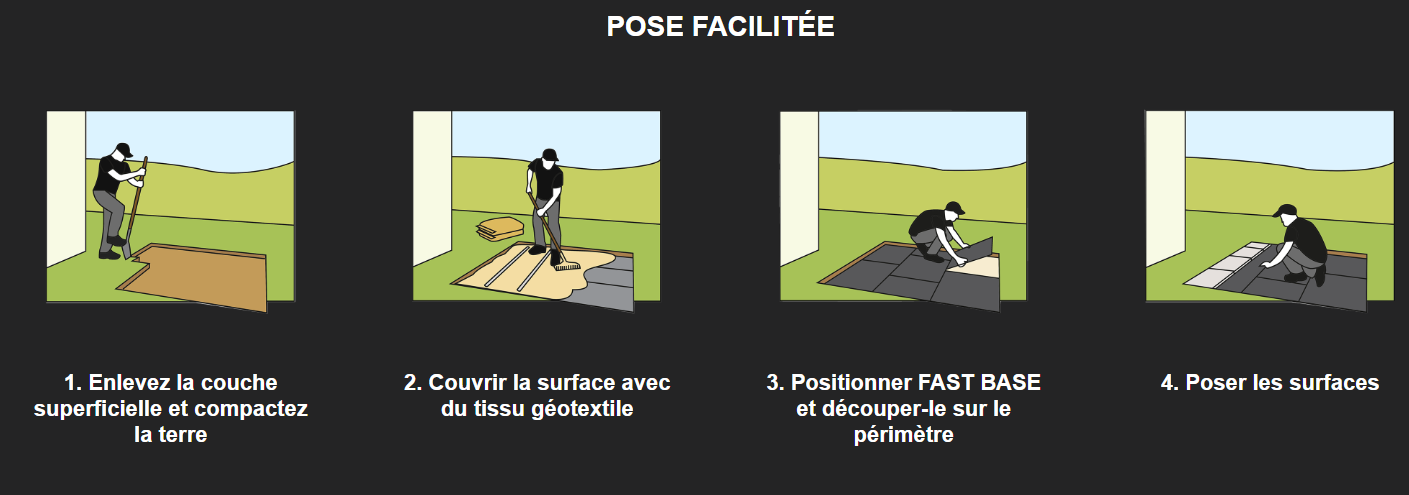 POSE FACILITÉE

1. Enlevez la couche superficielle et compactez la terre

2. Couvrir la surface avec du tissu géotextile

3. Positionner FAST BASE et découper-le sur le périmètre

4. Poser les surfaces